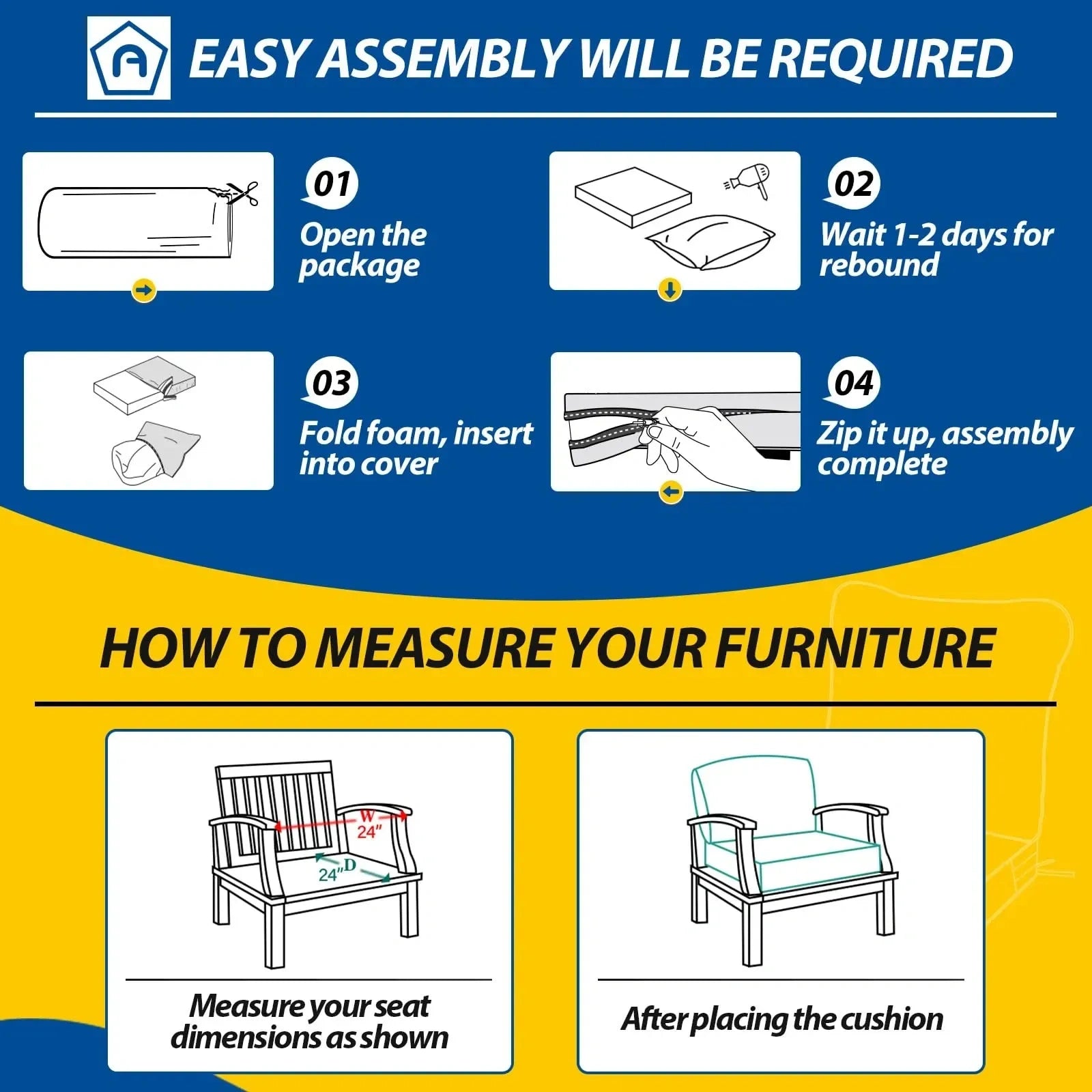 EASY ASSEMBLY WILL BE REQUIRED

01
Open the package

02
Wait 1-2 days for rebound

03
Fold foam, insert into cover

04
Zip it up, assembly complete

HOW TO MEASURE YOUR FURNITURE

W
24"
24"
D

Measure your seat dimensions as shown

After placing the cushion