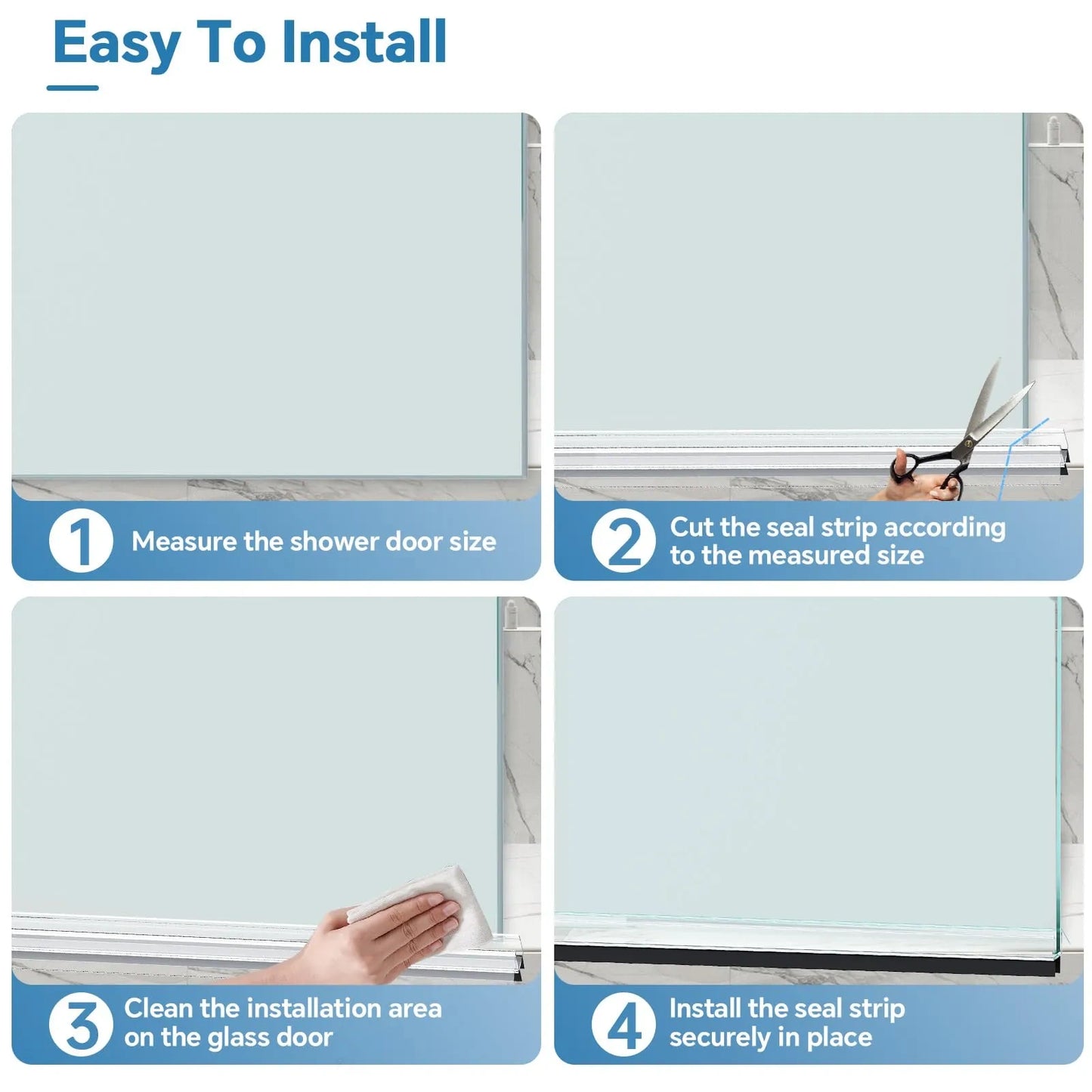 Easy To Install

1 Measure the shower door size

2 Cut the seal strip according to the measured size

3 Clean the installation area on the glass door

4 Install the seal strip securely in place