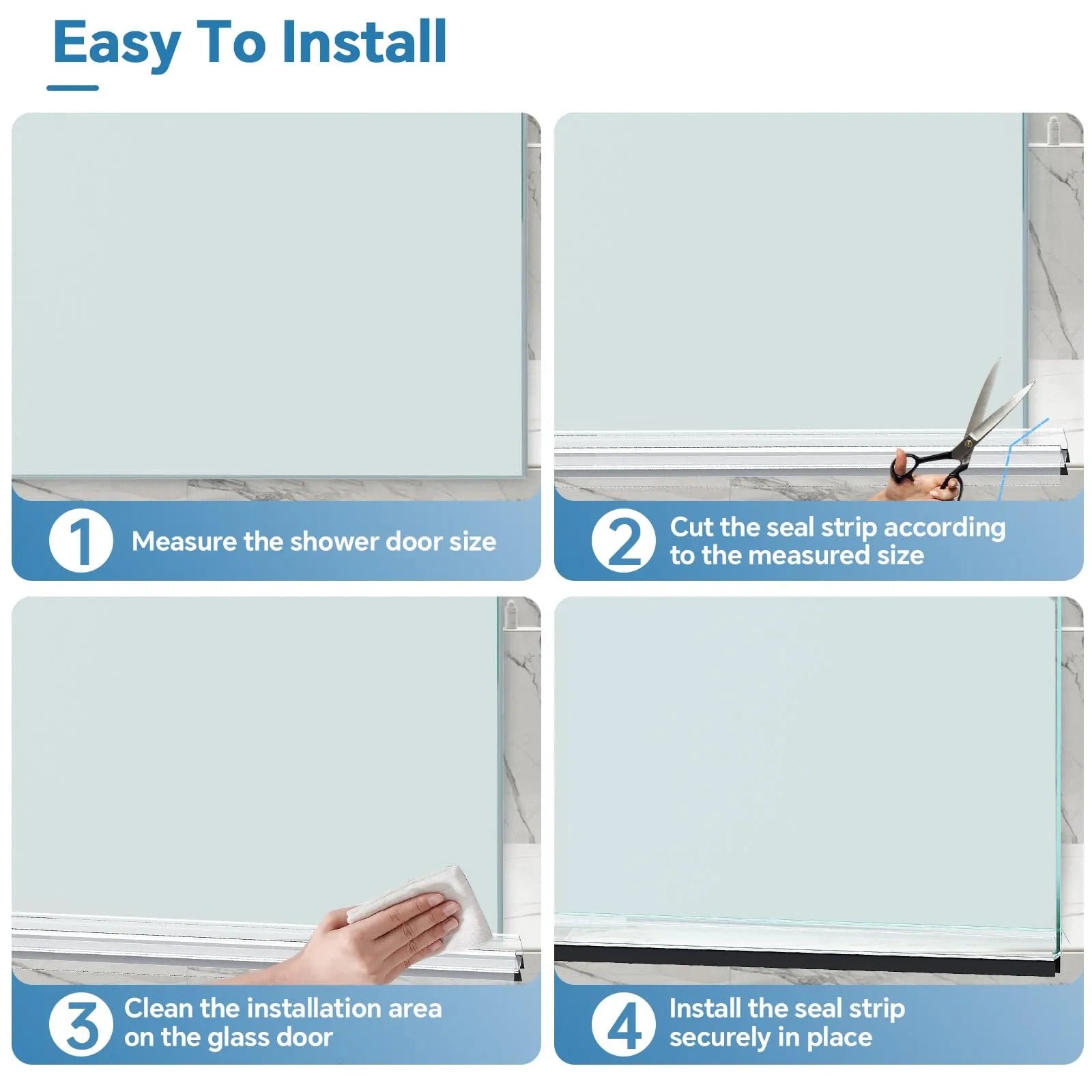 Easy To Install

1 Measure the shower door size

2 Cut the seal strip according to the measured size

3 Clean the installation area on the glass door

4 Install the seal strip securely in place