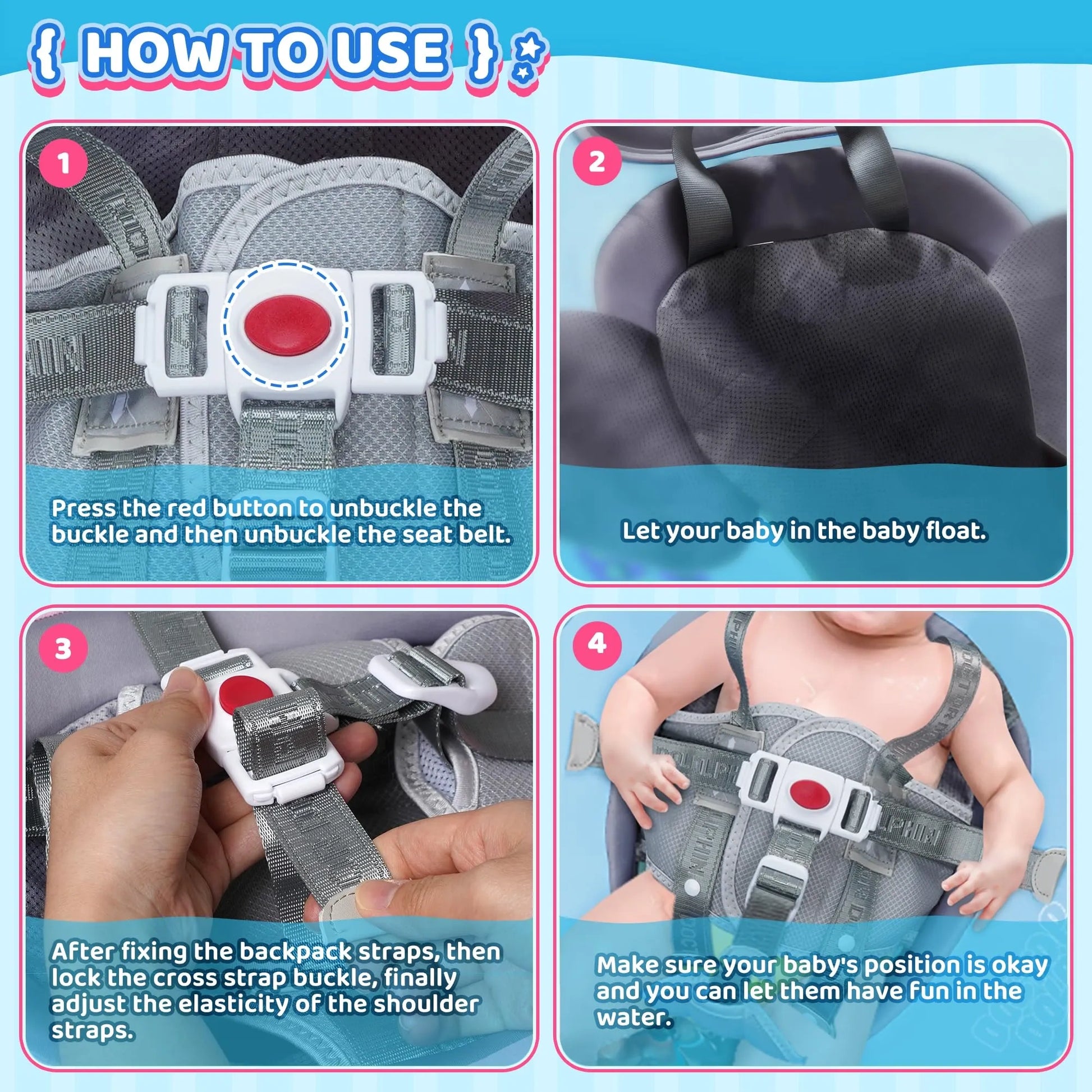 { HOW TO USE }

1

Press the red button to unbuckle the buckle and then unbuckle the seat belt.

2

Let your baby in the baby float.

3

After fixing the backpack straps, then lock the cross strap buckle, finally adjust the elasticity of the shoulder straps.

4

Make sure your baby's position is okay and you can let them have fun in the water.