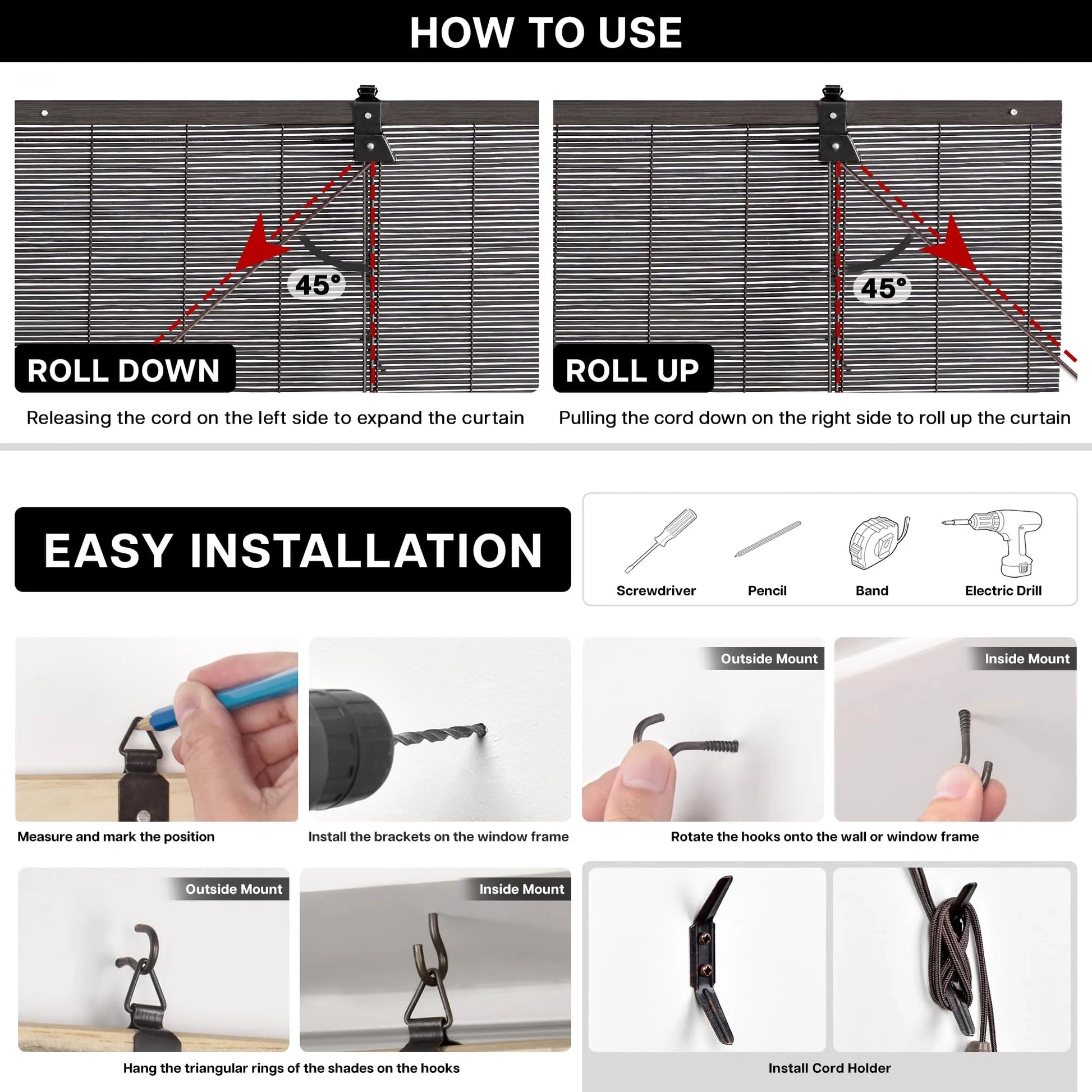 HOW TO USE

45°

ROLL DOWN

Releasing the cord on the left side to expand the curtain

45°

ROLL UP

Pulling the cord down on the right side to roll up the curtain

EASY INSTALLATION

Screwdriver

Pencil

Band

Electric Drill

Measure and mark the position

Install the brackets on the window frame

Outside Mount

Inside Mount

Rotate the hooks onto the wall or window frame

Outside Mount

Inside Mount

Hang the triangular rings of the shades on the hooks

Install Cord Holder