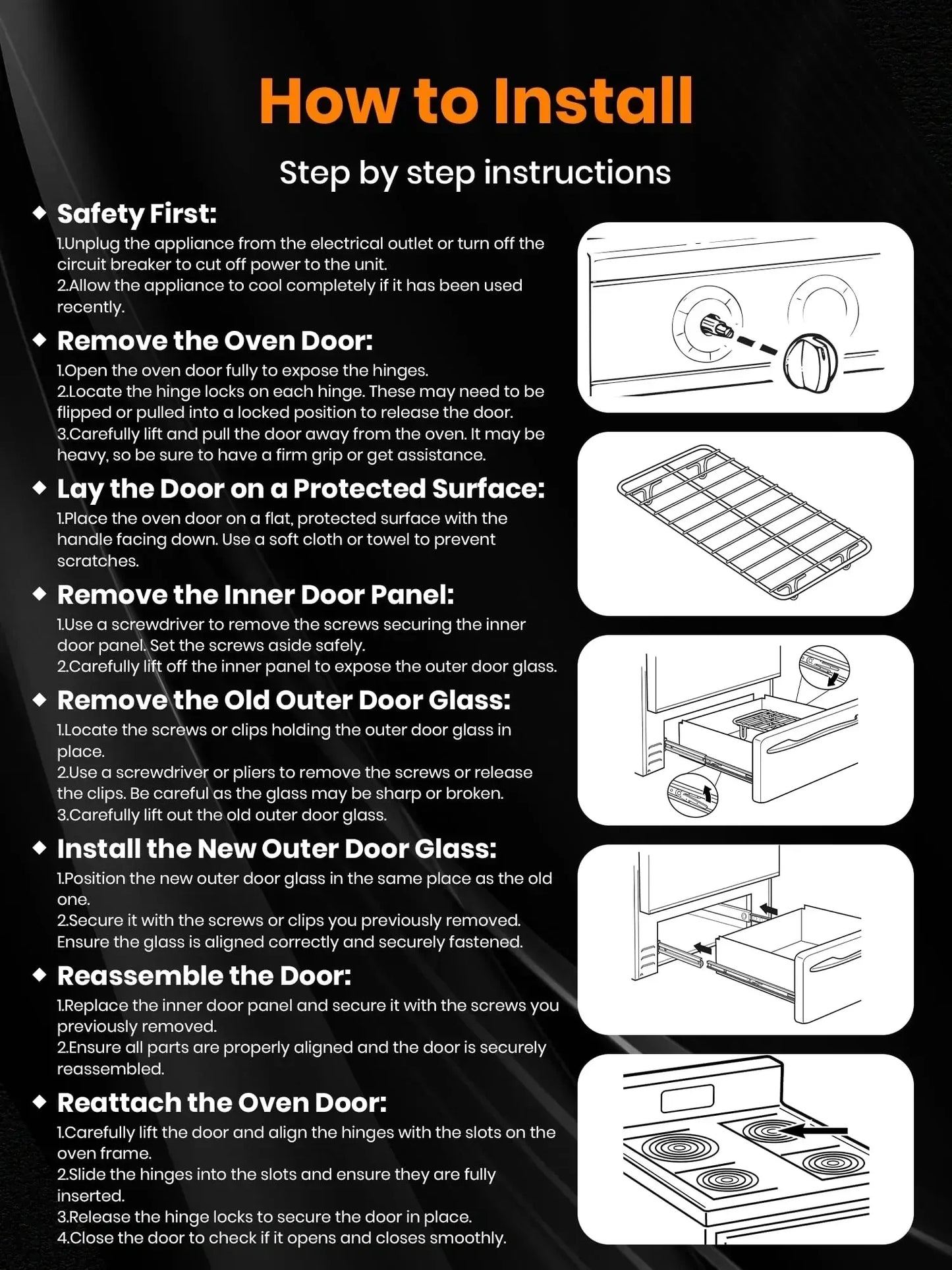 How to Install

Step by step instructions

◆ Safety First:
1.Unplug the appliance from the electrical outlet or turn off the circuit breaker to cut off power to the unit.
2.Allow the appliance to cool completely if it has been used recently.

◆ Remove the Oven Door:
1.Open the oven door fully to expose the hinges.
2.Locate the hinge locks on each hinge. These may need to be flipped or pulled into a locked position to release the door.
3.Carefully lift and pull the door away from the oven. It may be heavy, so be sure to have a firm grip or get assistance.

◆ Lay the Door on a Protected Surface:
1.Place the oven door on a flat, protected surface with the handle facing down. Use a soft cloth or towel to prevent scratches.

◆ Remove the Inner Door Panel:
1.Use a screwdriver to remove the screws securing the inner door panel. Set the screws aside safely.
2.Carefully lift off the inner panel to expose the outer door glass.

◆ Remove the Old Outer Door Glass:
1.Locate the screws or clips holding the outer door glass in place.
2.Use a screwdriver or pliers to remove the screws or release the clips. Be careful as the glass may be sharp or broken.
3.Carefully lift out the old outer door glass.

◆ Install the New Outer Door Glass:
1.Position the new outer door glass in the same place as the old one.
2.Secure it with the screws or clips you previously removed. Ensure the glass is aligned correctly and securely fastened.

◆ Reassemble the Door:
1.Replace the inner door panel and secure it with the screws you previously removed.
2.Ensure all parts are properly aligned and the door is securely reassembled.

◆ Reattach the Oven Door:
1.Carefully lift the door and align the hinges with the slots on the oven frame.
2.Slide the hinges into the slots and ensure they are fully inserted.
3.Release the hinge locks to secure the door in place.
4.Close the door to check if it opens and closes smoothly.