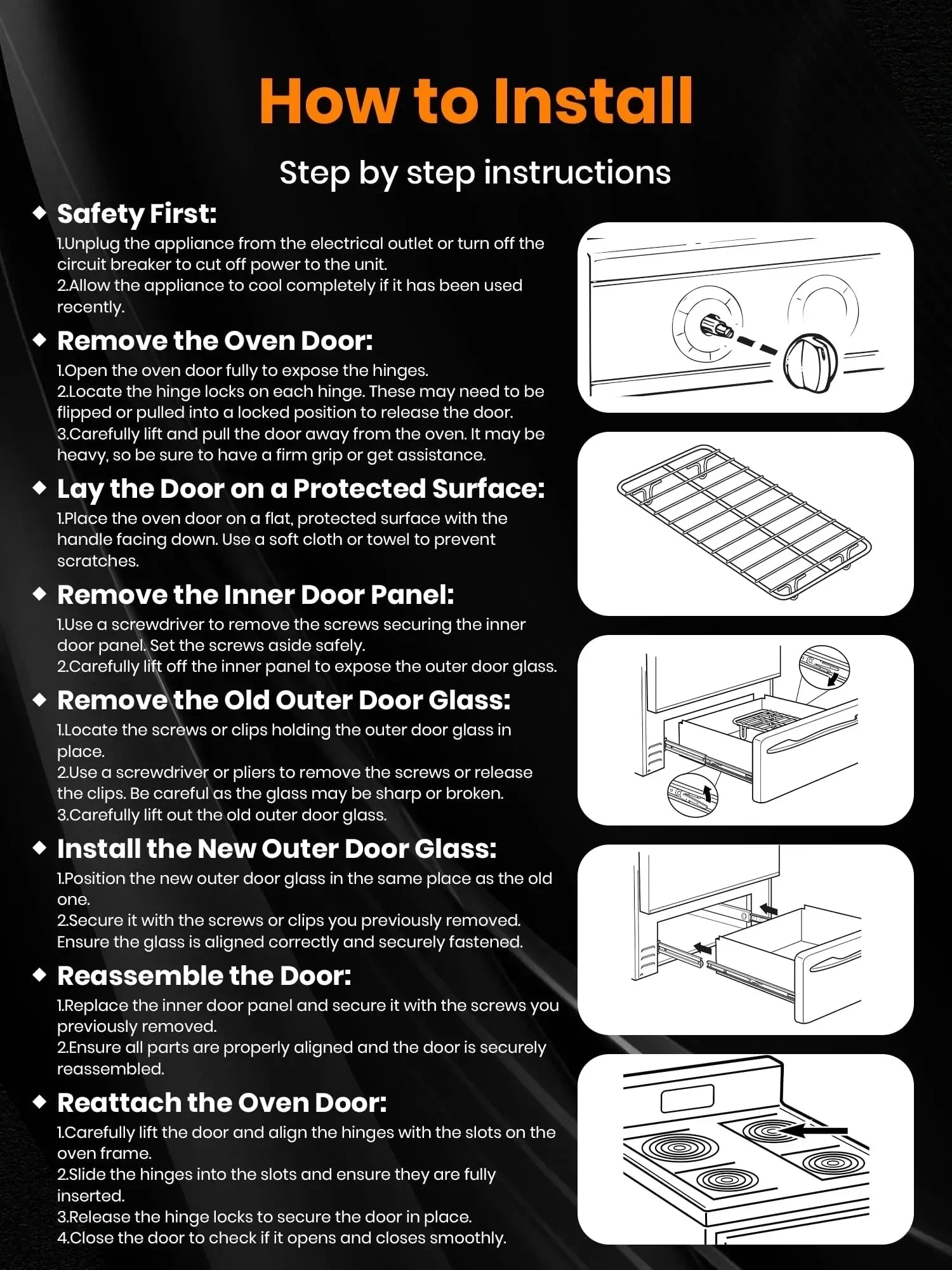 How to Install

Step by step instructions

Safety First:
1.Unplug the appliance from the electrical outlet or turn off the circuit breaker to cut off power to the unit.
2.Allow the appliance to cool completely if it has been used recently.

Remove the Oven Door:
1.Open the oven door fully to expose the hinges.
2.Locate the hinge locks on each hinge. These may need to be flipped or pulled into a locked position to release the door.
3.Carefully lift and pull the door away from the oven. It may be heavy, so be sure to have a firm grip or get assistance.

Lay the Door on a Protected Surface:
1.Place the oven door on a flat, protected surface with the handle facing down. Use a soft cloth or towel to prevent scratches.

Remove the Inner Door Panel:
1.Use a screwdriver to remove the screws securing the inner door panel. Set the screws aside safely.
2.Carefully lift off the inner panel to expose the outer door glass.

Remove the Old Outer Door Glass:
1.Locate the screws or clips holding the outer door glass in place.
2.Use a screwdriver or pliers to remove the screws or release the clips. Be careful as the glass may be sharp or broken.
3.Carefully lift out the old outer door glass.

Install the New Outer Door Glass:
1.Position the new outer door glass in the same place as the old one.
2.Secure it with the screws or clips you previously removed. Ensure the glass is aligned correctly and securely fastened.

Reassemble the Door:
1.Replace the inner door panel and secure it with the screws you previously removed.
2.Ensure all parts are properly aligned and the door is securely reassembled.

Reattach the Oven Door:
1.Carefully lift the door and align the hinges with the slots on the oven frame.
2.Slide the hinges into the slots and ensure they are fully inserted.
3.Release the hinge locks to secure the door in place.
4.Close the door to check if it opens and closes smoothly.