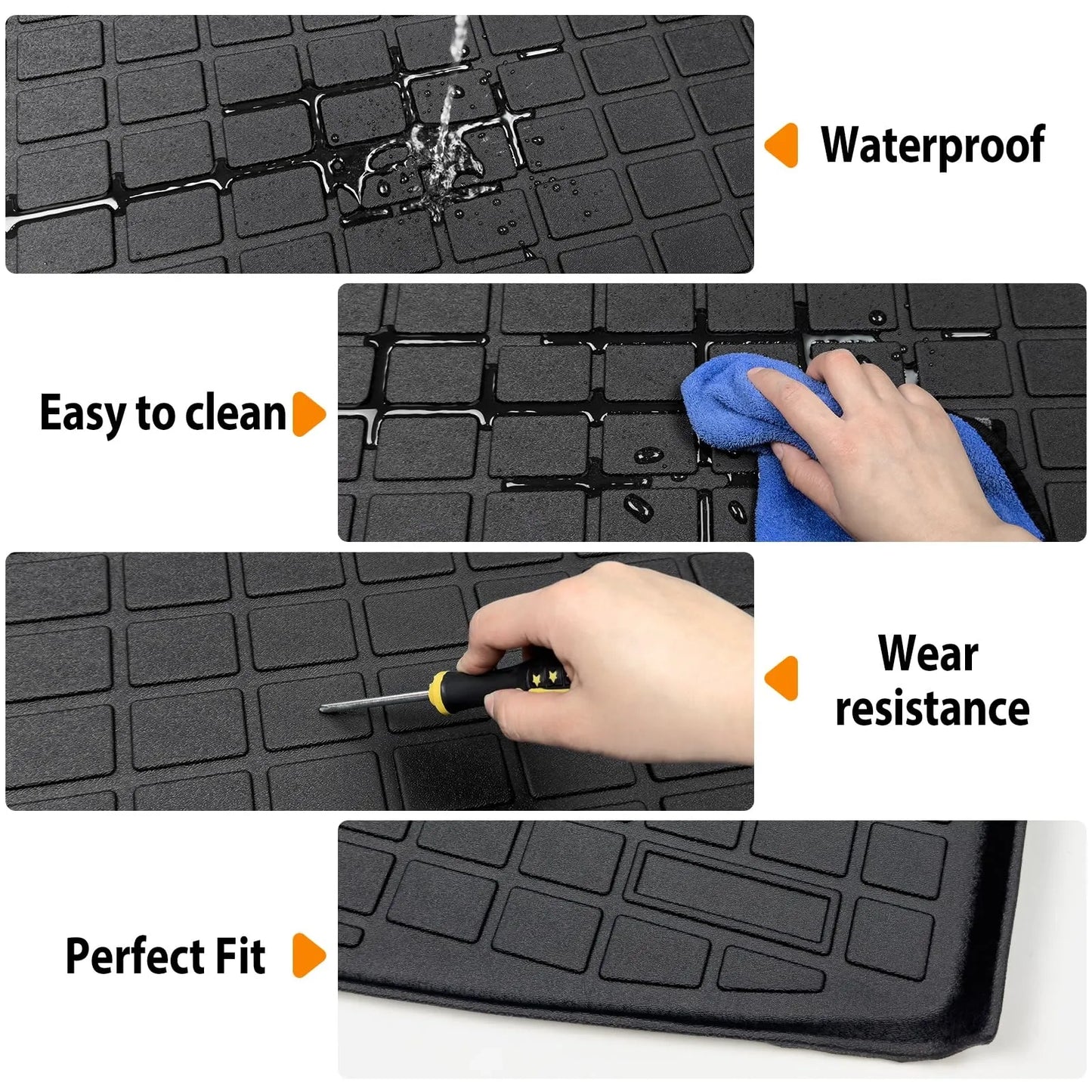 Waterproof

Easy to clean

Wear resistance

Perfect Fit