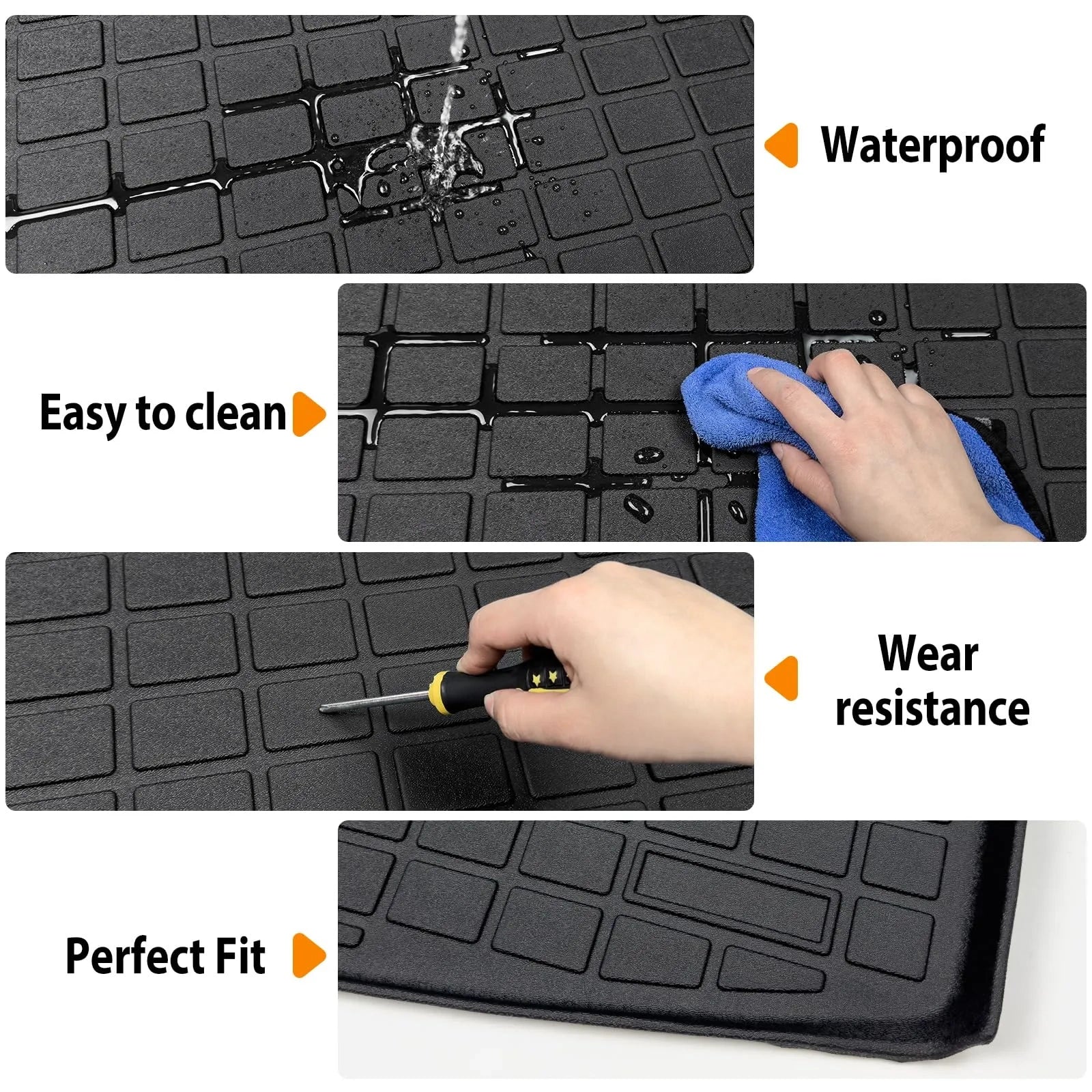 Waterproof

Easy to clean

Wear resistance

Perfect Fit