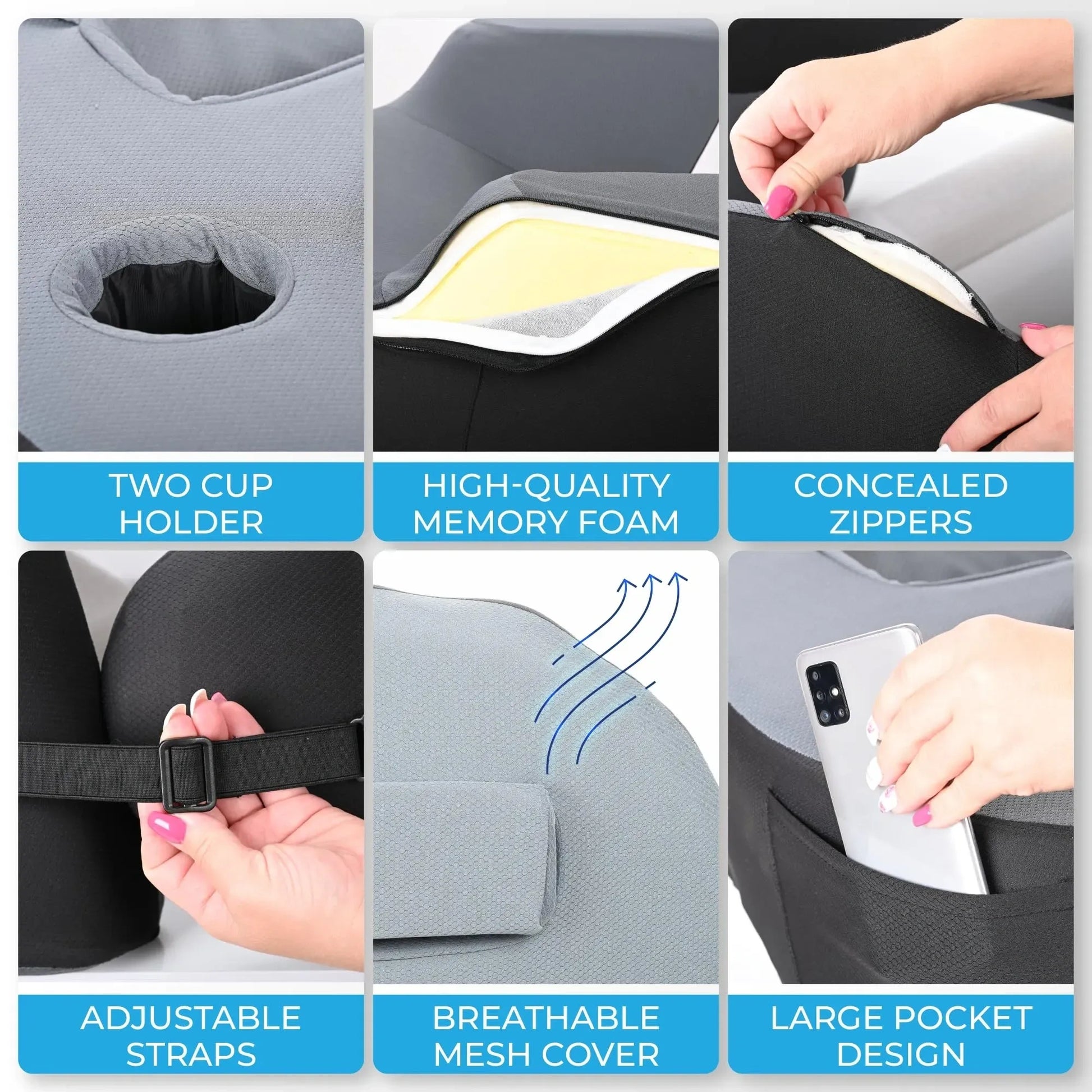 TWO CUP HOLDER

HIGH-QUALITY MEMORY FOAM

CONCEALED ZIPPERS

ADJUSTABLE STRAPS

BREATHABLE MESH COVER

LARGE POCKET DESIGN